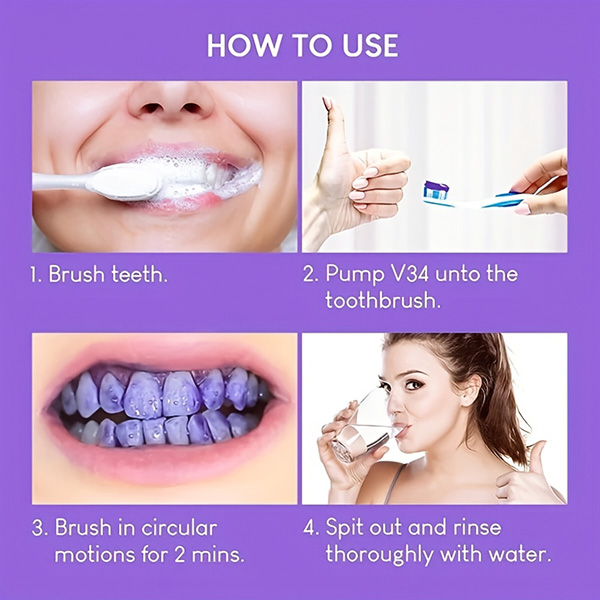 HOW TO USE

1. Brush teeth.

2. Pump V34 unto the toothbrush.

3. Brush in circular motions for 2 mins.

4. Spit out and rinse thoroughly with water.